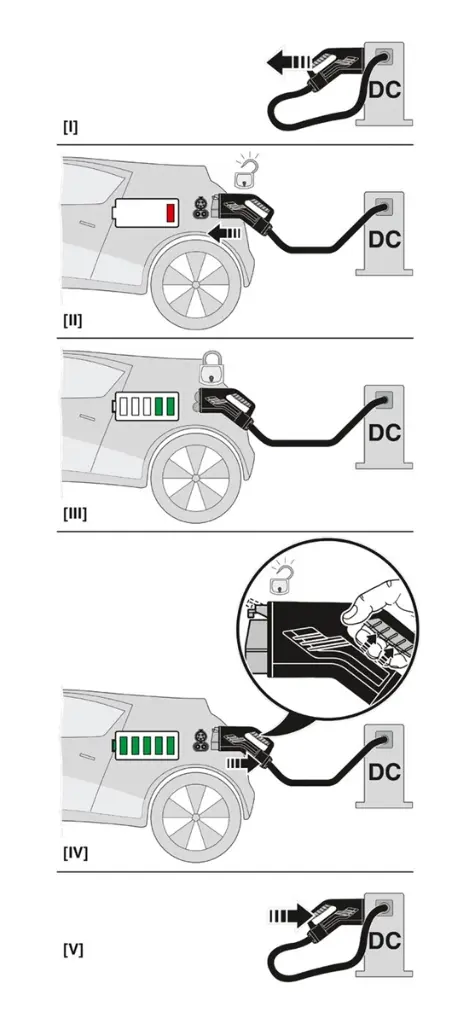 DC
[I]

DC
[II]

DC
[III]

DC
[IV]

DC
[V]